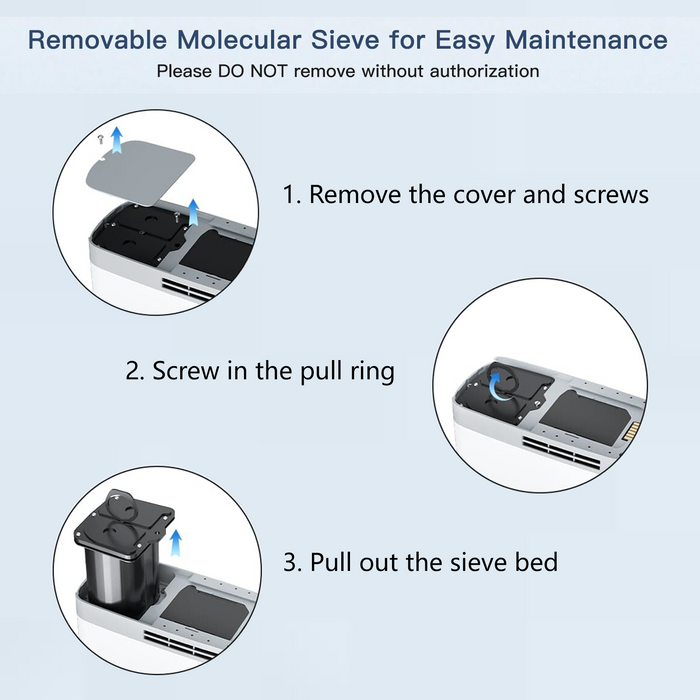 Removable Molecular Sieve for Easy Maintenance
Please DO NOT remove without authorization

1. Remove the cover and screws

2. Screw in the pull ring

3. Pull out the sieve bed